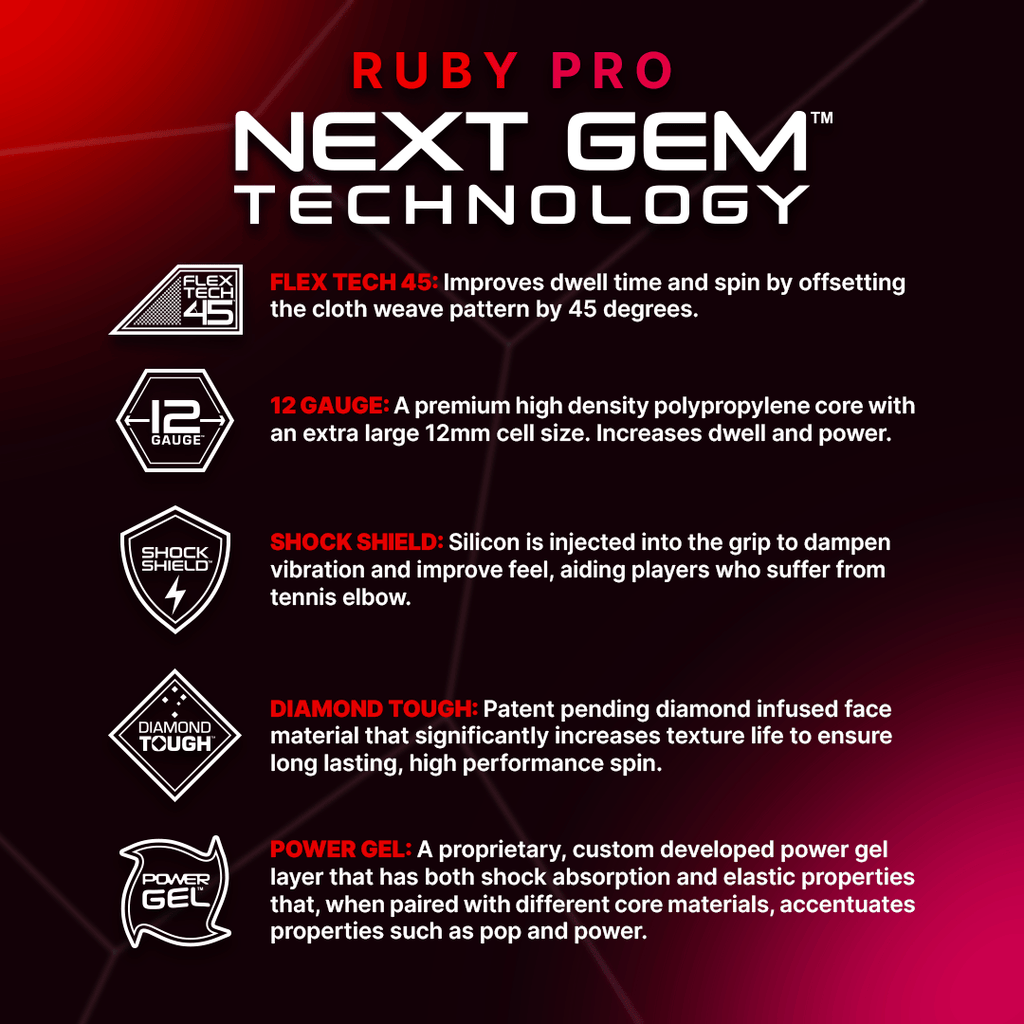 RUBY PRO
NEXT GEM™
TECHNOLOGY

FLEX TECH 45

FLEX TECH 45: Improves dwell time and spin by offsetting the cloth weave pattern by 45 degrees.

12 GAUGE™

12 GAUGE: A premium high density polypropylene core with an extra large 12mm cell size. Increases dwell and power.

SHOCK SHIELD™

SHOCK SHIELD: Silicon is injected into the grip to dampen vibration and improve feel, aiding players who suffer from tennis elbow.

DIAMOND TOUGH™

DIAMOND TOUGH: Patent pending diamond infused face material that significantly increases texture life to ensure long lasting, high performance spin.

POWER GEL™

POWER GEL: A proprietary, custom developed power gel layer that has both shock absorption and elastic properties that, when paired with different core materials, accentuates properties such as pop and power.